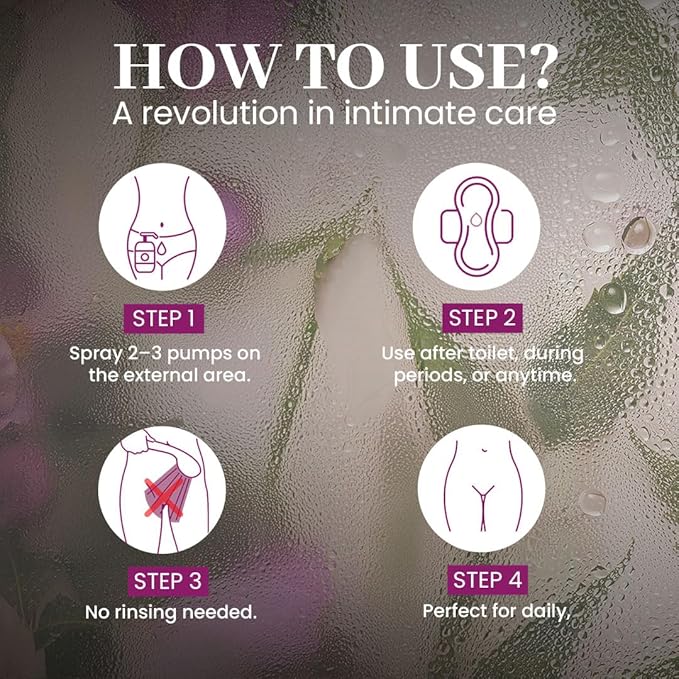 HOW TO USE?
A revolution in intimate care

STEP 1
Spray 2–3 pumps on the external area.

STEP 2
Use after toilet, during periods, or anytime.

STEP 3
No rinsing needed.

STEP 4
Perfect for daily,